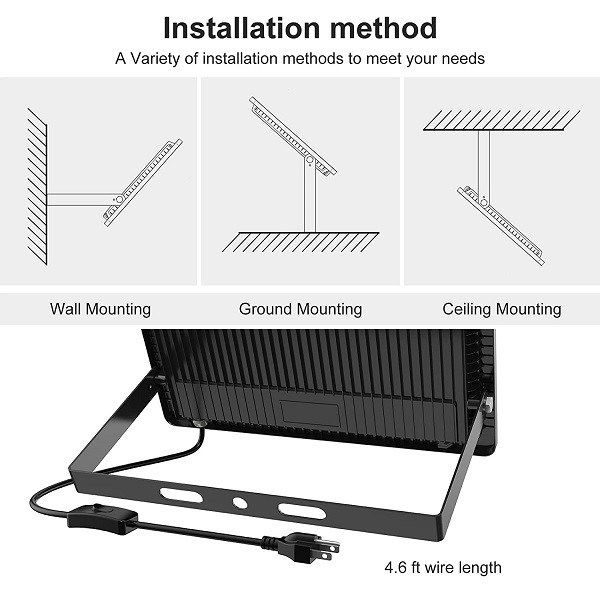 Installation method

A Variety of installation methods to meet your needs

Wall Mounting

Ground Mounting

Ceiling Mounting

4.6 ft wire length