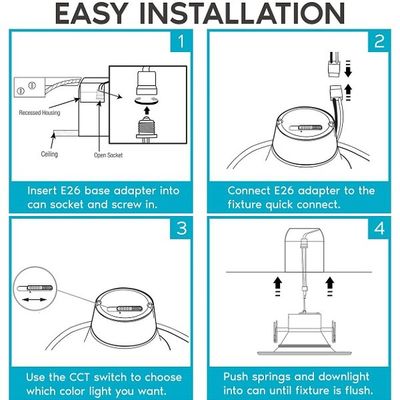 EASY INSTALLATION

1

Recessed Housing

Ceiling

Open Socket

Insert E26 base adapter into can socket and screw in.

2

Connect E26 adapter to the fixture quick connect.

3

Use the CCT switch to choose which color light you want.

4

Push springs and downlight into can until fixture is flush.